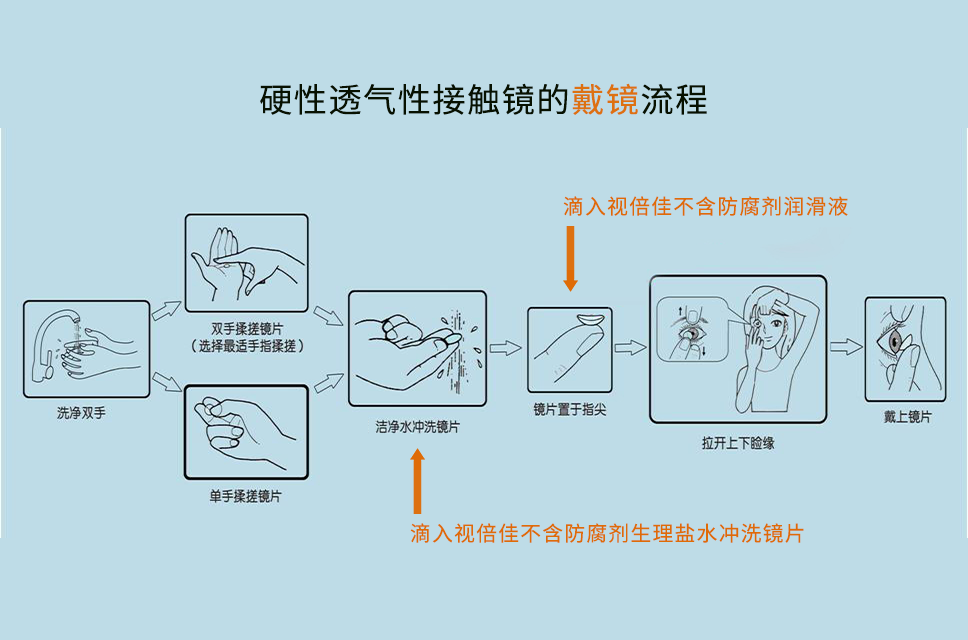 硬性透气性接触镜的戴镜流程

滴入视倍佳不含防腐剂润滑液

洗净双手

双手揉搓镜片
（选择最适手指揉搓）

单手揉搓镜片

洁净水冲洗镜片

镜片置于指尖

拉开上下睑缘

戴上镜片

滴入视倍佳不含防腐剂生理盐水冲洗镜片